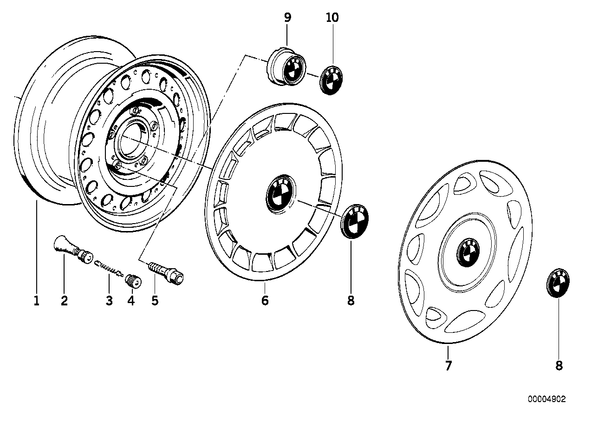 9
10
1
2
3
4
5
6
8
7
8
00004802