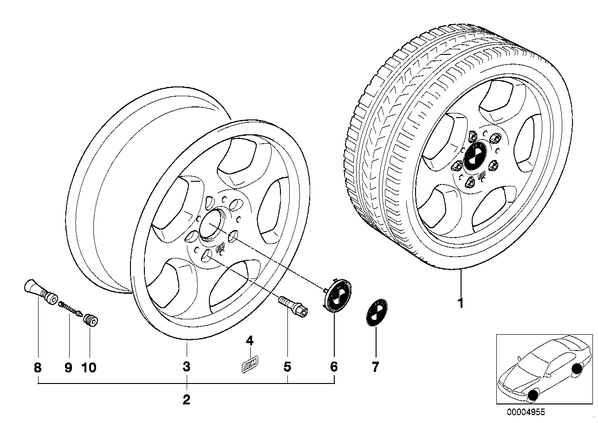 1
4
8
9
10
3
5
6
7
2
00004955