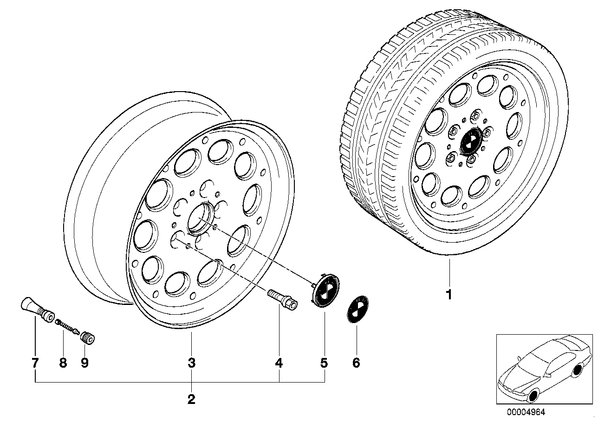 1

7
8
9
3
4
5
6

2

00004964