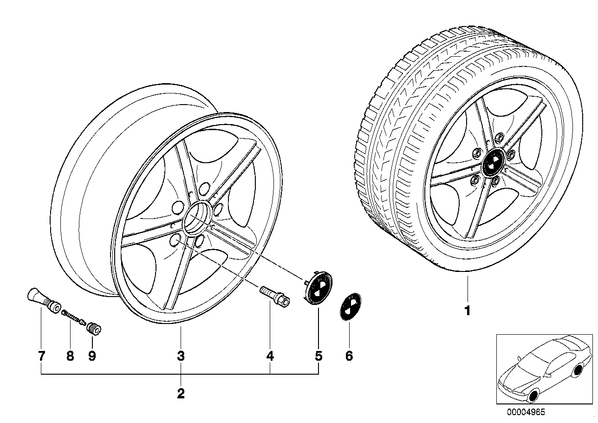 1
7
8
9
3
4
5
6
2
00004965