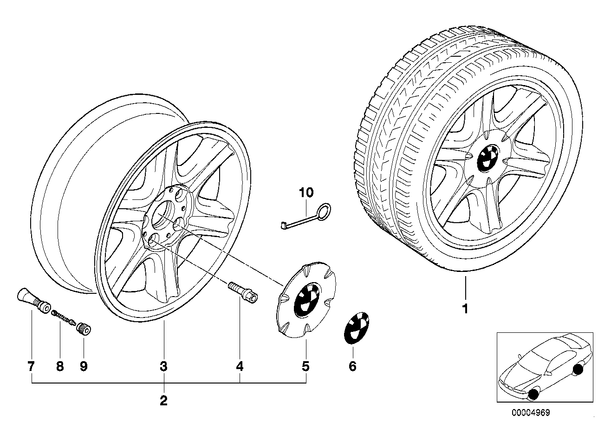 10
1
7
8
9
3
4
5
6
2
00004969