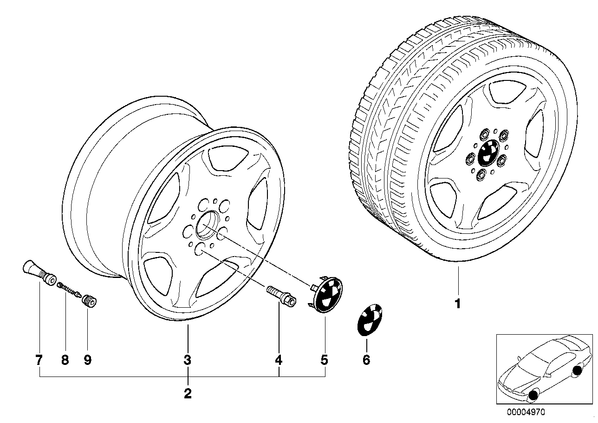 1
7
8
9
3
4
5
6
2
00004970