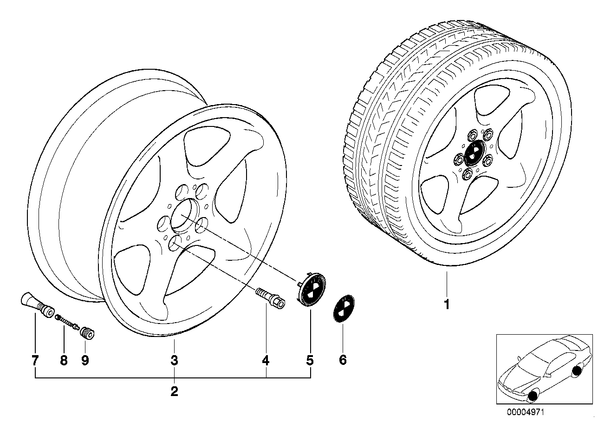 1
7
8
9
3
4
5
6
2
00004971