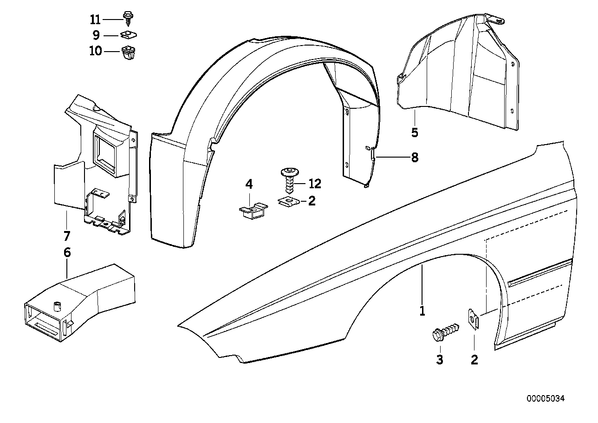 11
9
10
5
8
4
12
2
7
6
1
3
2
00005034