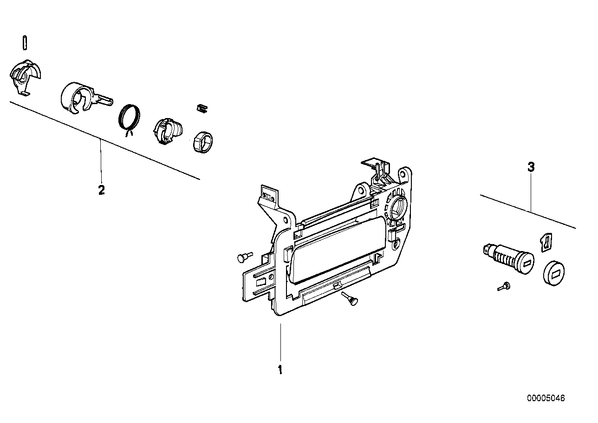 2

3

1

00005046