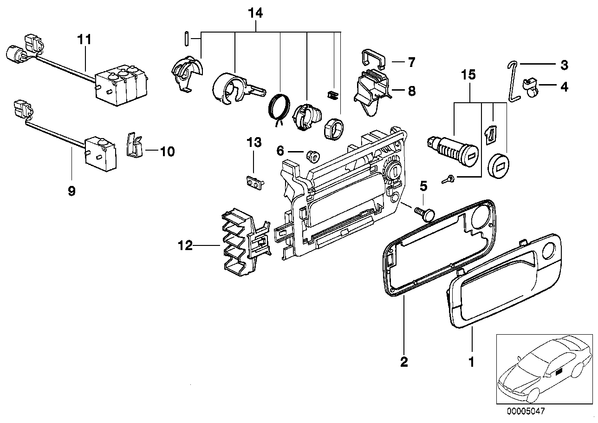 14
11
7
3
15
4
8
10
13
6
9
5
12
2
1
00005047