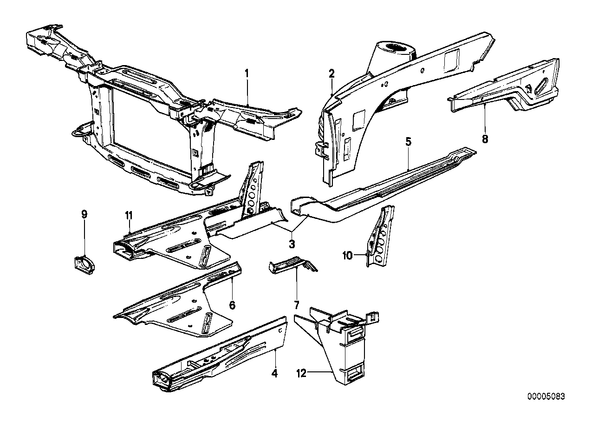 1
2
8
5
9
11
3
10
6
7
4
12
00005083