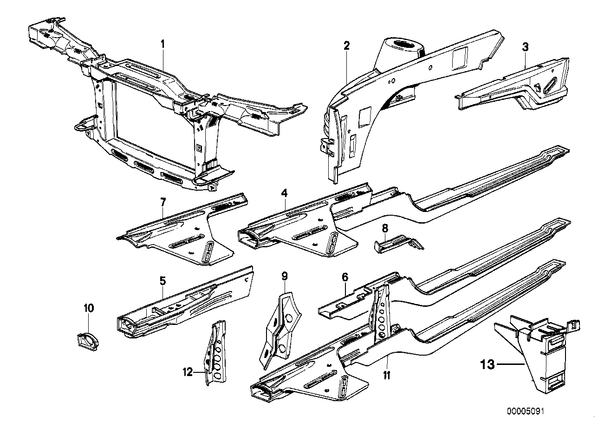 1
2
3
7
4
8
5
9
6
10
12
11
13
00005091