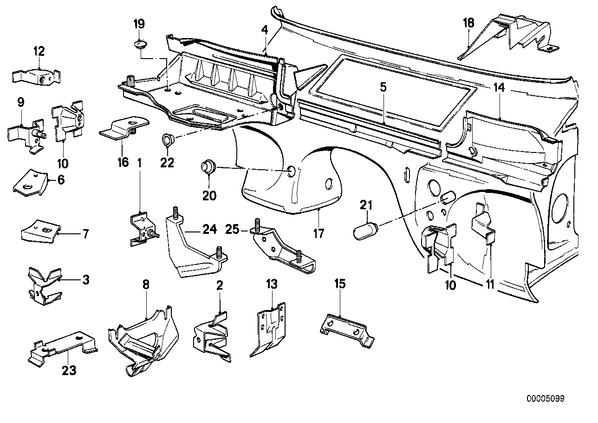 19
4
18
12
5
14
9
10
16
22
1
6
20
21
7
24
25
17
3
10
11
8
2
13
15
23
00005099