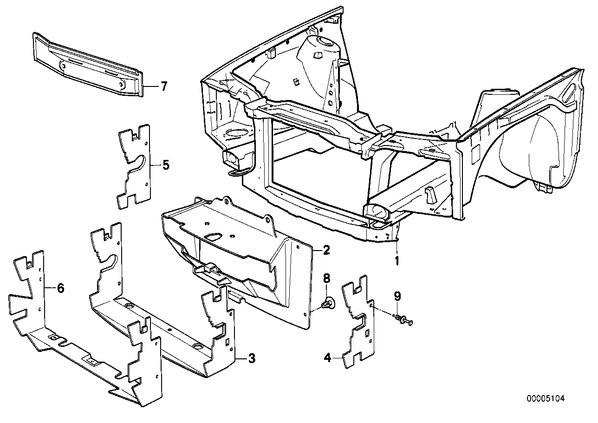 7
5
2
1
8
9
6
3
4
00005104