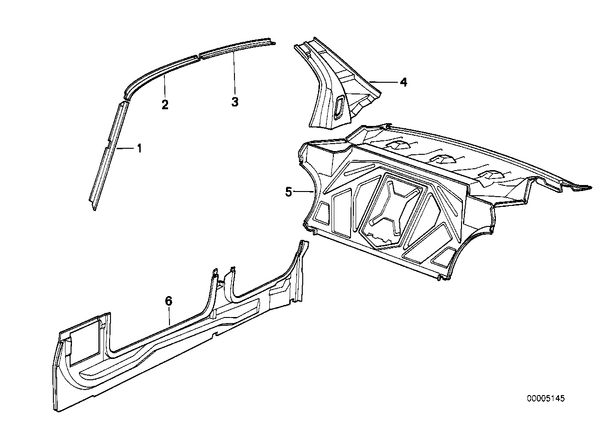 2
3
4
1
5
6
00005145