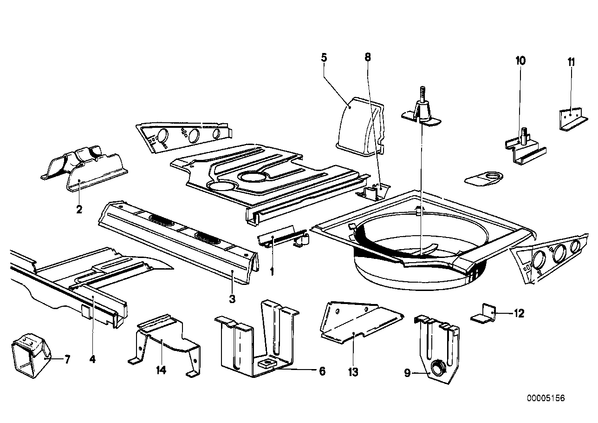 5
8
10
11
2
1
3
12
4
7
14
6
13
9
00005156