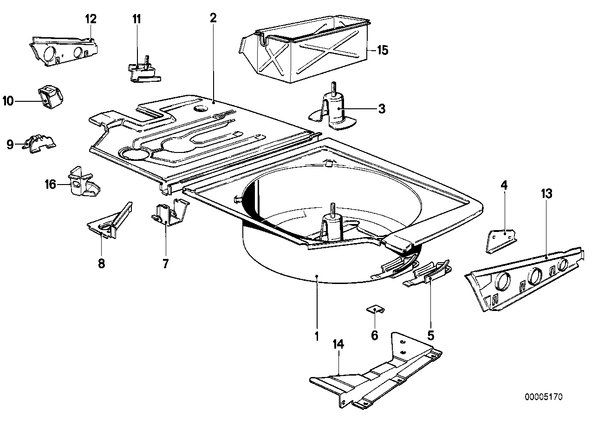 12
11
2
15
10
3
9
16
4
13
8
7
1
6
5
14
00005170