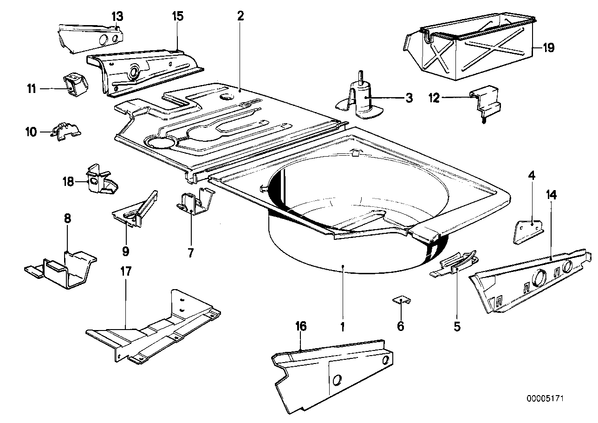 13
15
2
19
11
3
12
10
18
4
14
8
9
7
17
16
1
6
5
00005171