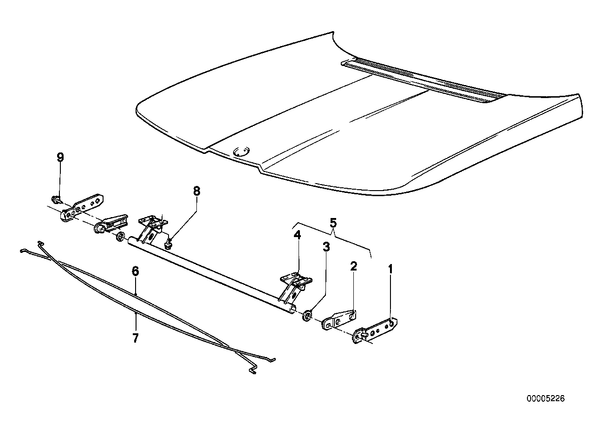 9
8
5
4
3
2
1
6
7
00005226