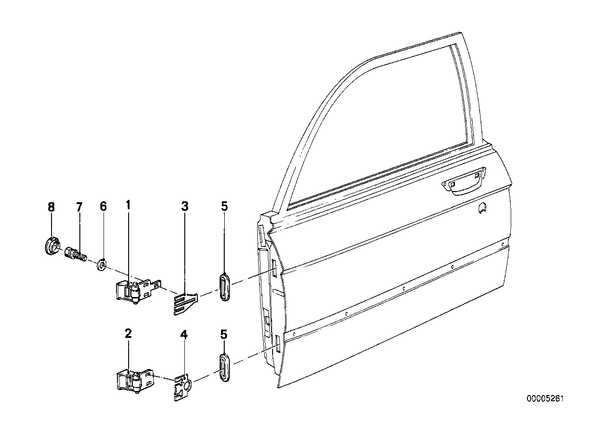 8
7
6
1
3
5
2
4
5
00005261