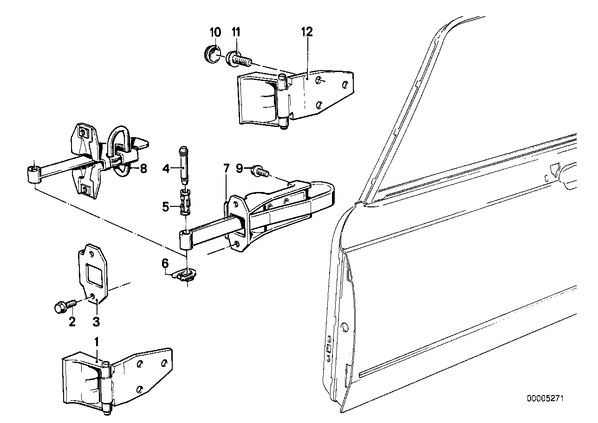 10
11
12
8
4
7
9
5
6
2
3
1
00005271