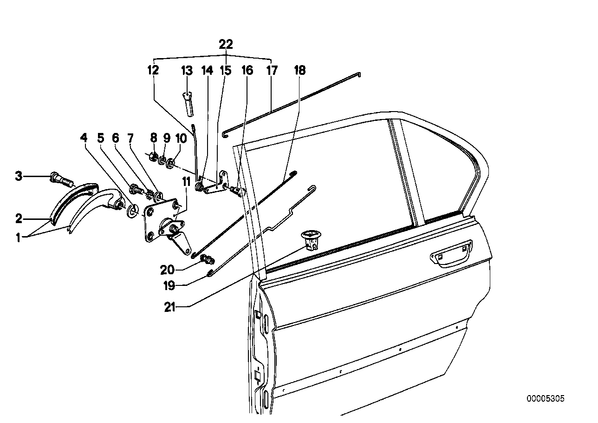 22
12
13
14
15
16
17
18
4
5
6
7
8
9
10
3
11
2
1
20
19
21
00005305