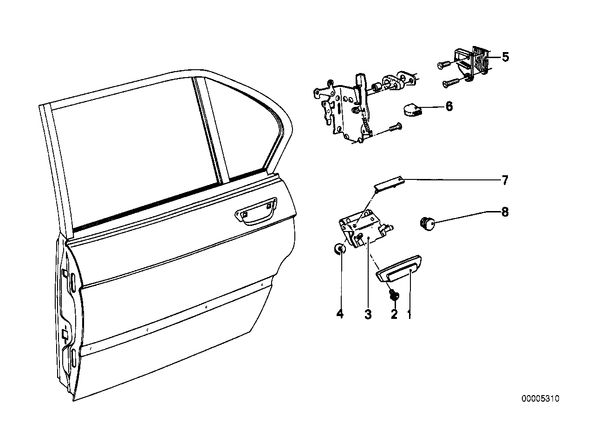 5
6
7
8
4
3
2
1
00005310