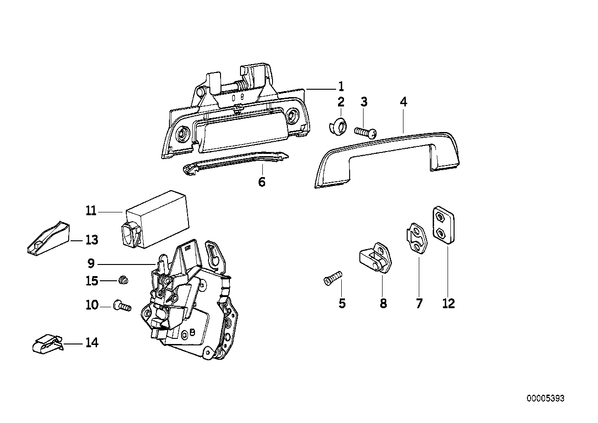 1
2
3
4
6
11
13
9
15
10
14
5
8
7
12
00005393