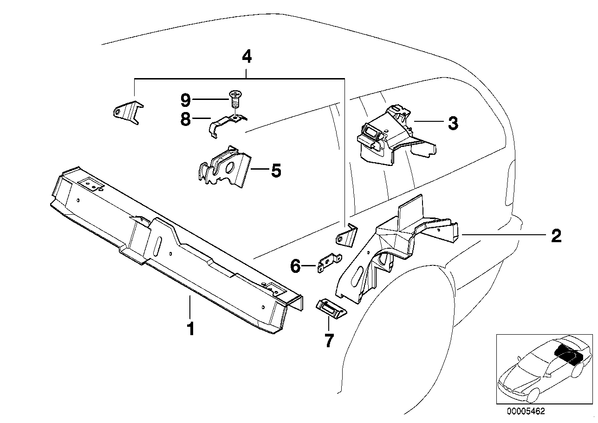 4
9
8
3
5
2
6
1
7
00005462