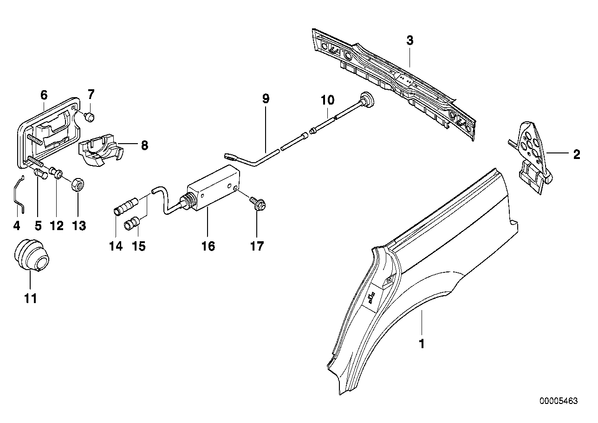 3
6
7
9
10
8
2
4
5
12
13
14
15
16
17
11
1
00005463