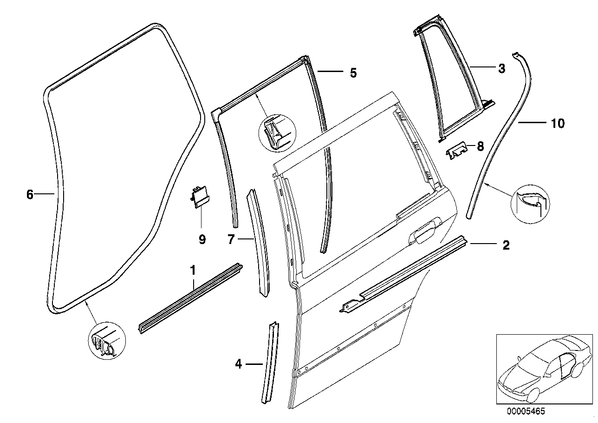 5
3
10
8
6
9
7
2
1
4
00005465