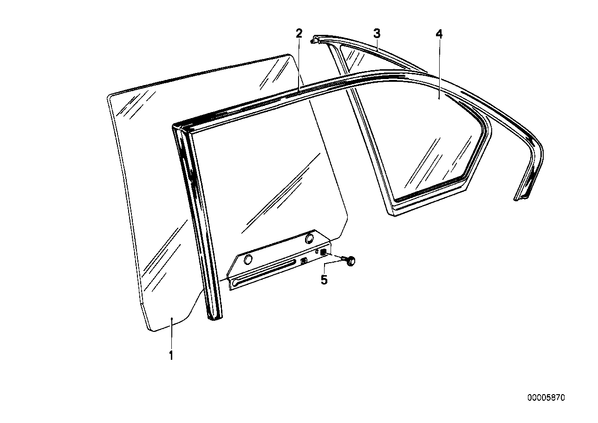 2
3
4
5
1
00005870