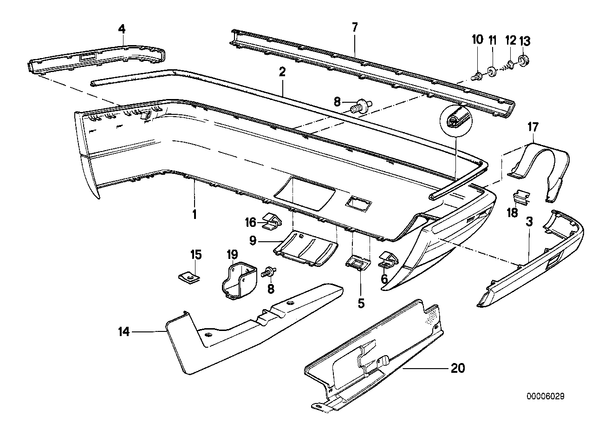 4
7
10
11
12
13
2
8
17
1
16
18
3
9
15
19
8
6
5
14
20
00006029