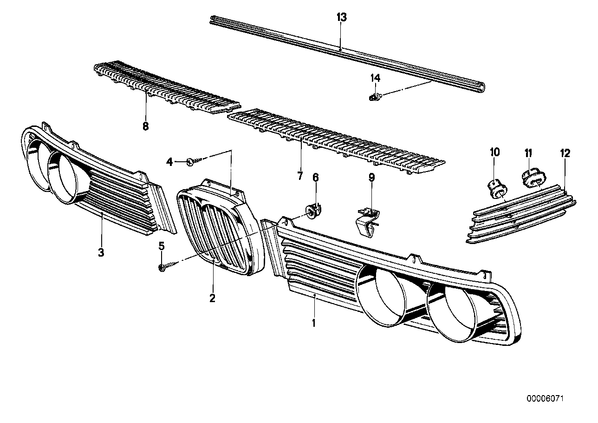 13
14
8
4
7
6
9
10
11
12
3
5
2
1
00006071