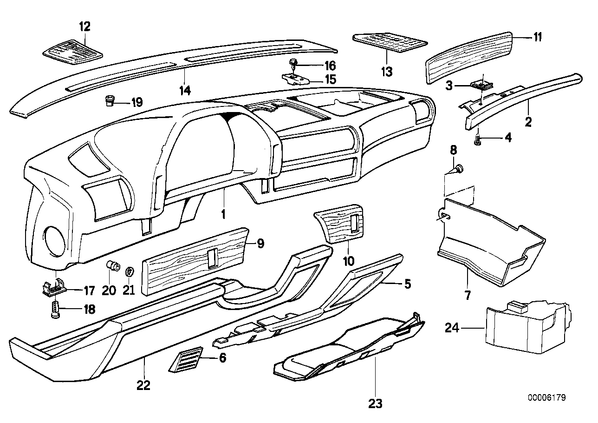 12
14
19
16
15
13
11
3
2
4
8
1
9
10
5
7
17
20
21
18
24
6
22
23
00006179