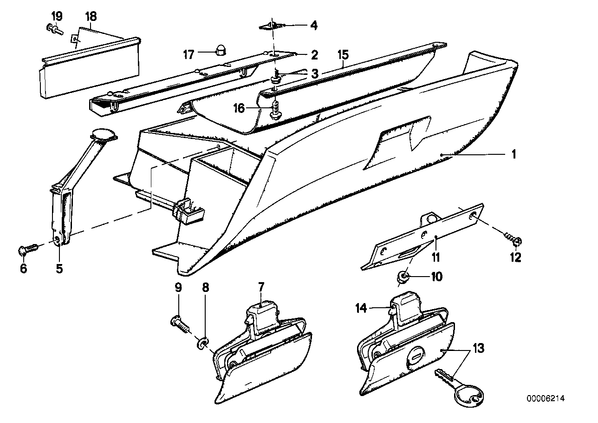 19
18
4
17
2
15
3
16
1
6
5
11
12
10
9
8
7
14
13
00006214