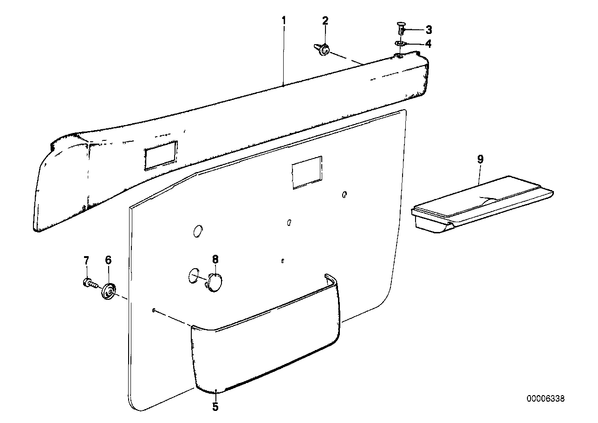 1
2
3
4
9
7
6
8
5
00006338