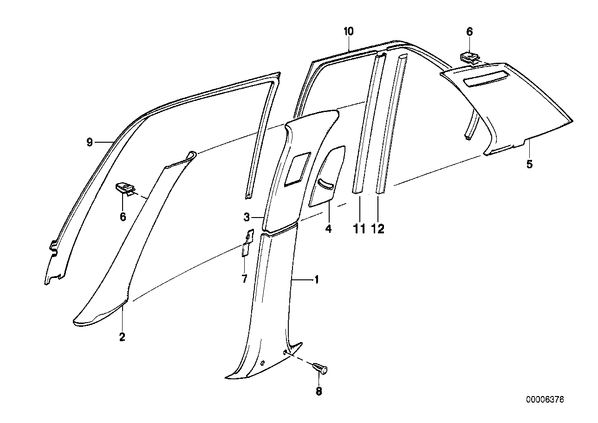 10
6
9
5
6
3
4
11
12
7
1
2
8
00006376