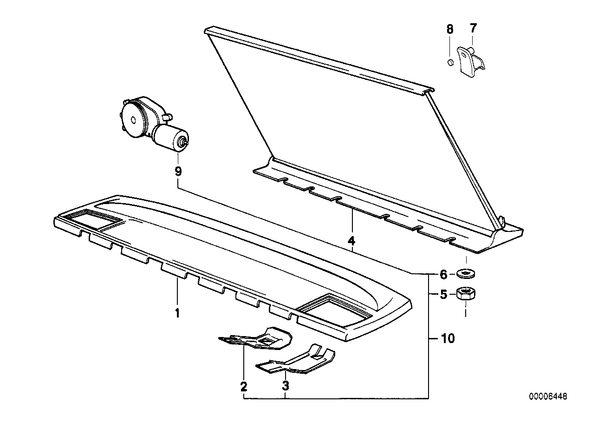 8
7
9
4
6
5
1
10
2
3
00006448