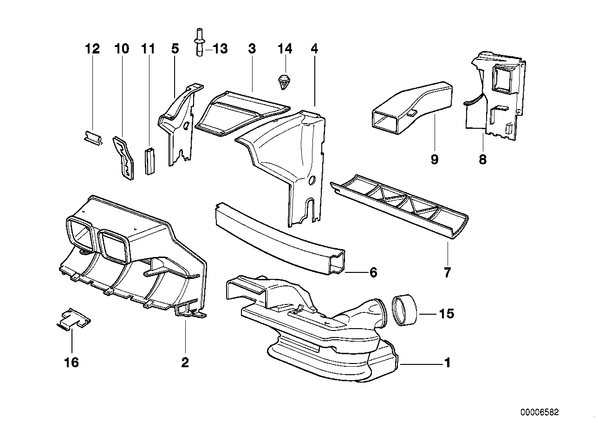 12
10
11
5
13
3
14
4
9
8
6
7
15
16
2
1
00006582