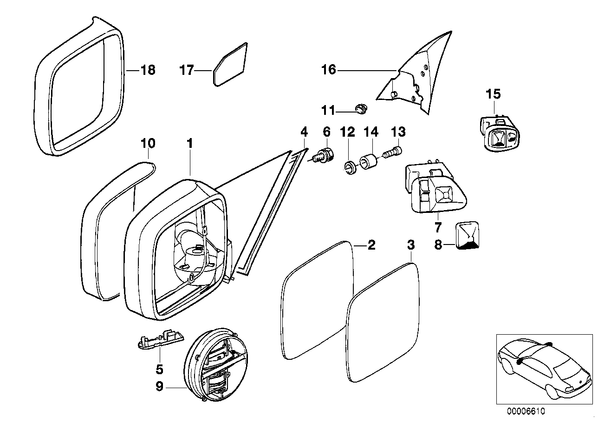 18
17
16
15
11
10
1
4
6
12
14
13
7
8
2
3
5
9
00006610