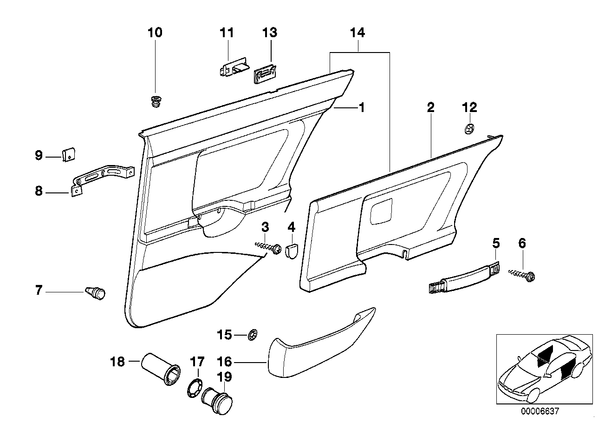 10
11
13
14
1
2
12
9
8
3
4
5
6
7
15
18
17
16
19
00006637