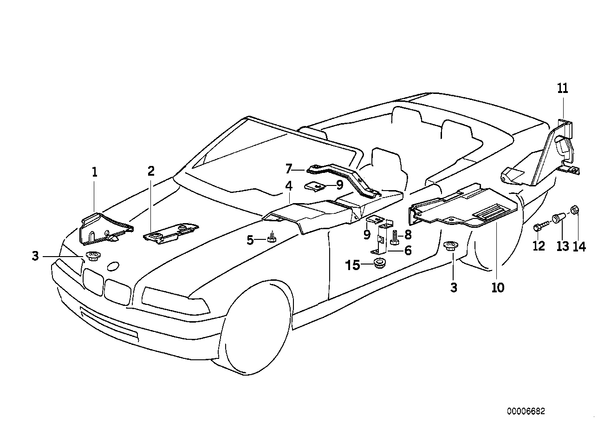 11
1
2
7
9
4
3
5
9
8
6
15
3
10
12
13
14
00006682