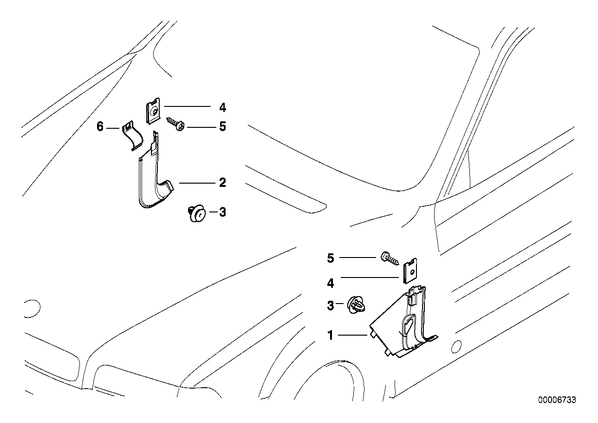 4
6
5
2
3
5
4
3
1
00006733