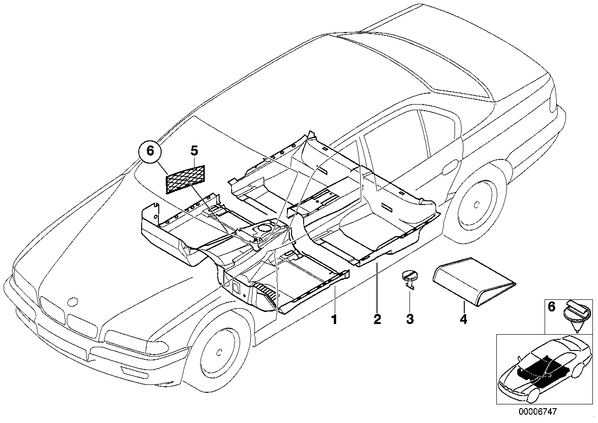 6
5
1
2
3
4
6
00006747