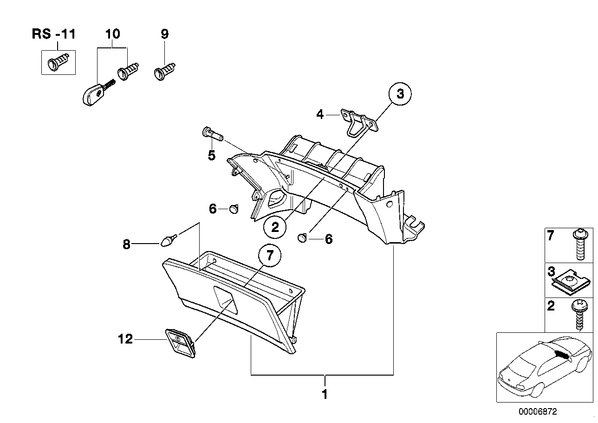 RS -11
10
9
3
4
5
6
2
6
8
7
12
1
7
3
2
00006972