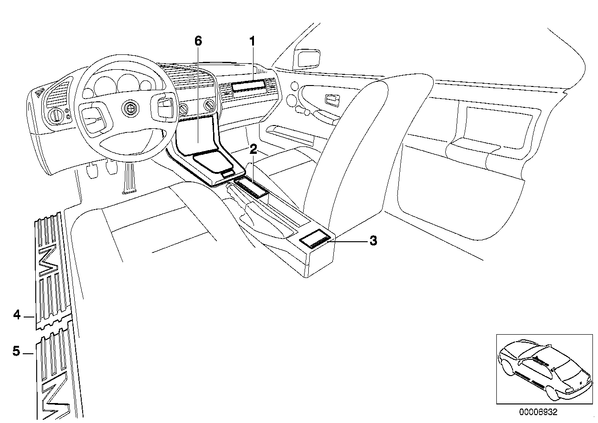 6
1
2
3
4
5
M
M
00006932