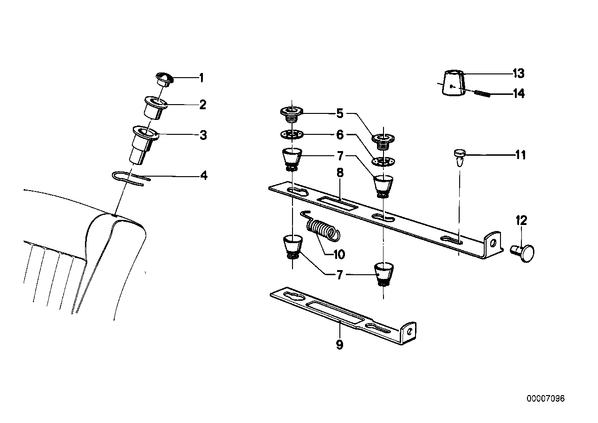 1
2
3
4
5
6
7
8
10
7
9
13
14
11
12
00007096