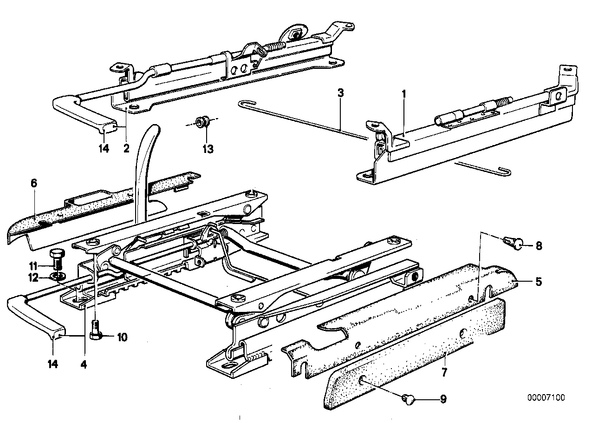 3
1
14
2
13
6
8
11
12
5
10
14
4
7
9
00007100