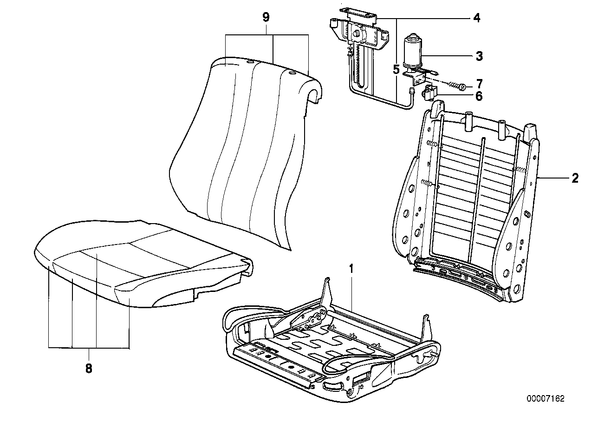 9
4
3
5
7
6
2
1
8
00007162