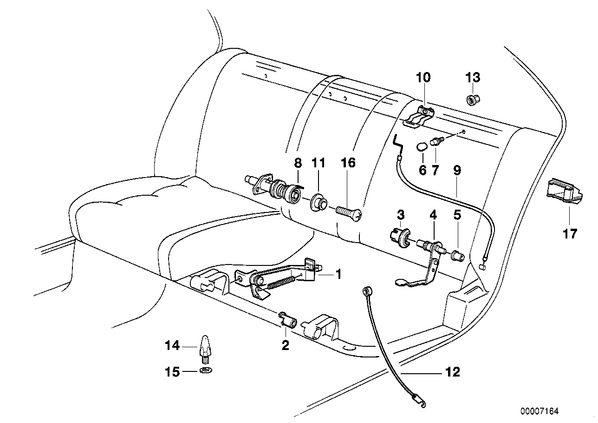 10
13
8
11
16
6
7
9
3
4
5
17
1
2
14
15
12
00007164