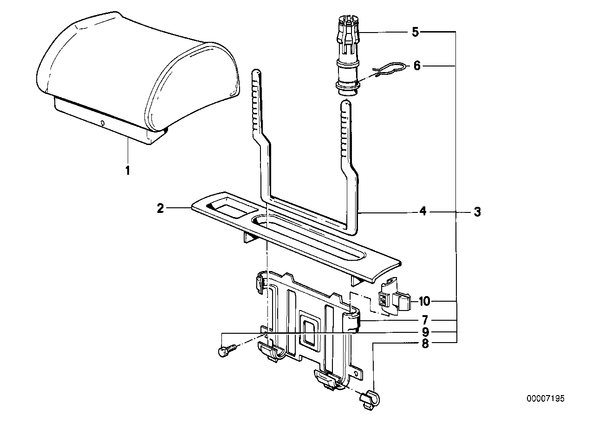 5
6
1
2
4
3
10
7
9
8
00007195