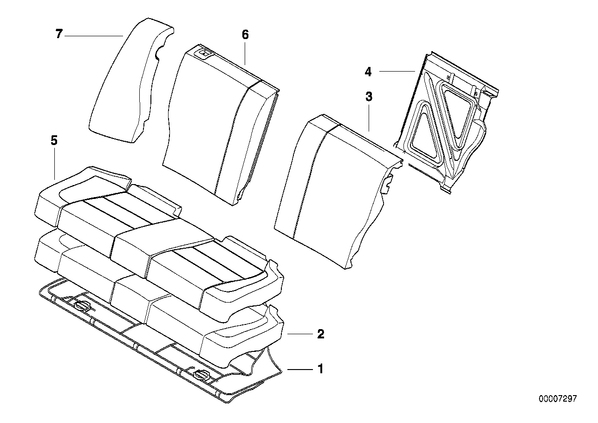 7
6
4
3
5
2
1
00007297