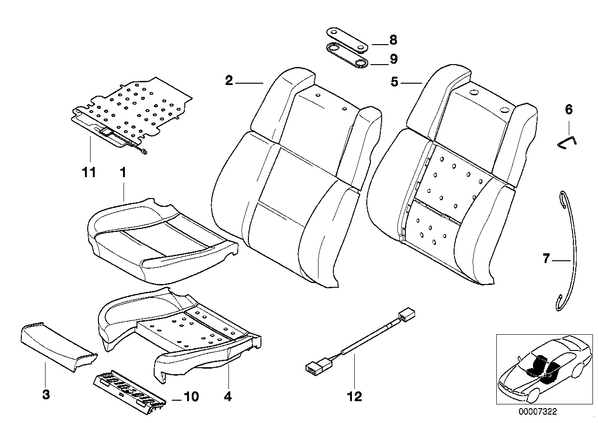 8
9
2
5
6
11
1
7
3
10
4
12
00007322